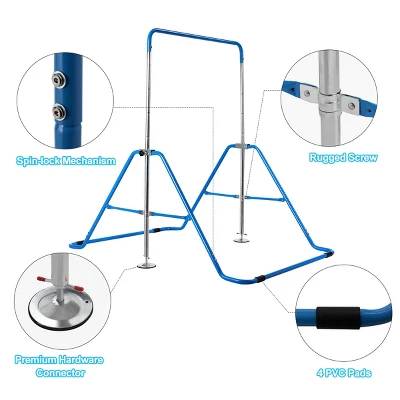 Spin-lock Mechanism

Rugged Screw

Premium Hardware Connector

4 PVC Pads