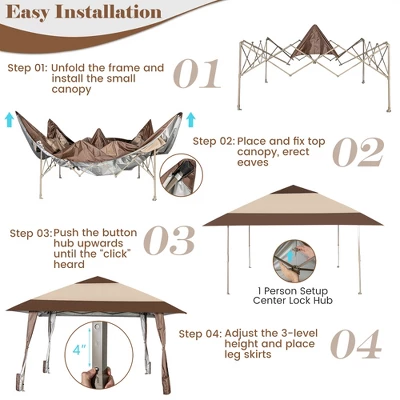 Easy Installation

Step 01: Unfold the frame and install the small canopy

01

Step 02: Place and fix top canopy, erect eaves

02

Step 03: Push the button hub upwards until the "click" heard

03

1 Person Setup
Center Lock Hub

4"

Step 04: Adjust the 3-level height and place leg skirts

04