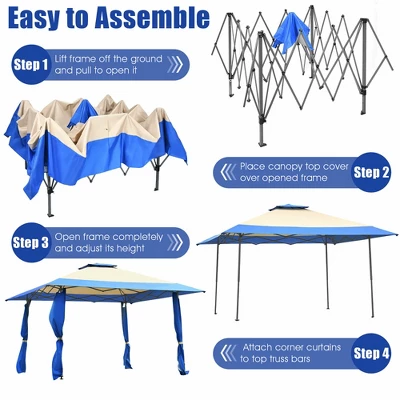 Easy to Assemble

Step 1 Lift frame off the ground and pull to open it

Place canopy top cover over opened frame Step 2

Step 3 Open frame completely and adjust its height

Attach corner curtains to top truss bars Step 4