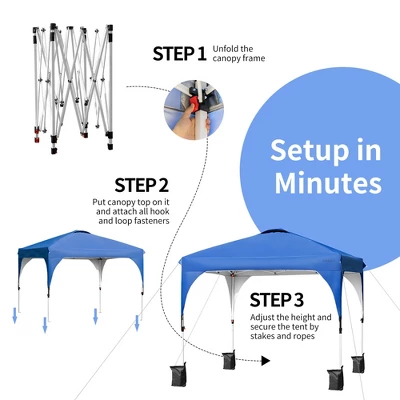 STEP 1 Unfold the canopy frame

Setup in Minutes

STEP 2
Put canopy top on it and attach all hook and loop fasteners

STEP 3
Adjust the height and secure the tent by stakes and ropes